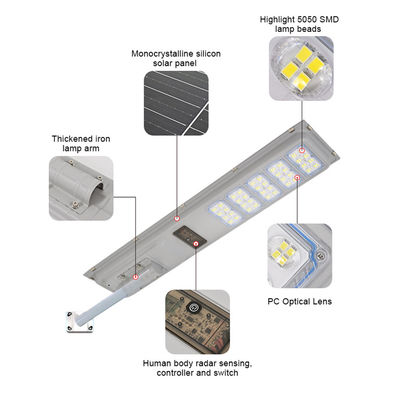 Highlight 5050 SMD lamp beads

Monocrystalline silicon solar panel

Thickened iron lamp arm

PC Optical Lens

Human body radar sensing, controller and switch